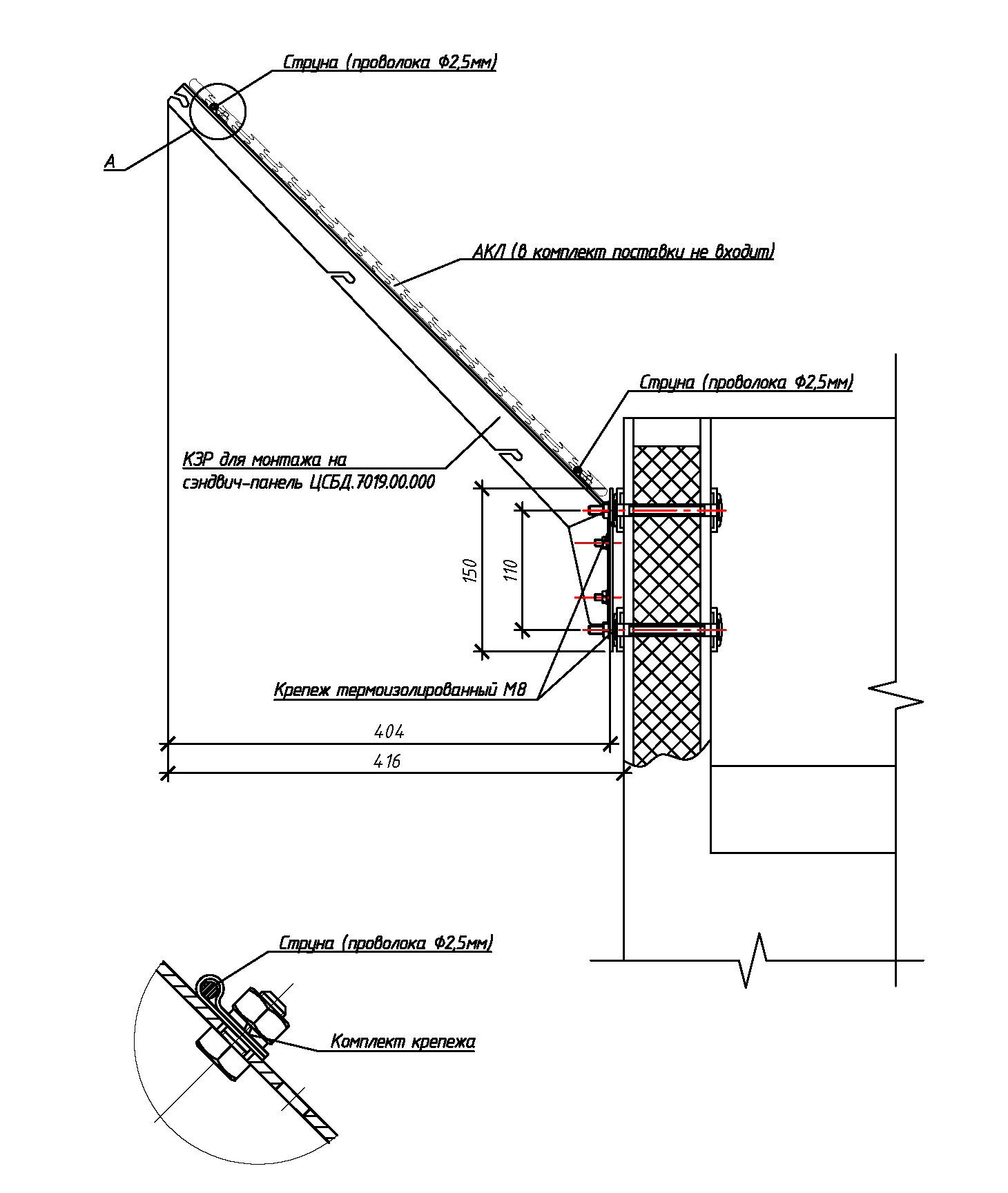 Струна (проволока Ф2,5мм)

А

АКЛ (в комплект поставки не входит)

Струна (проволока Ф2,5мм)

КЗР для монтажа на сэндвич-панель ЦСБД.7019.00.000

150

110

Крепеж термоизолированный М8

404

416

Струна (проволока Ф2,5мм)

Комплект крепежа